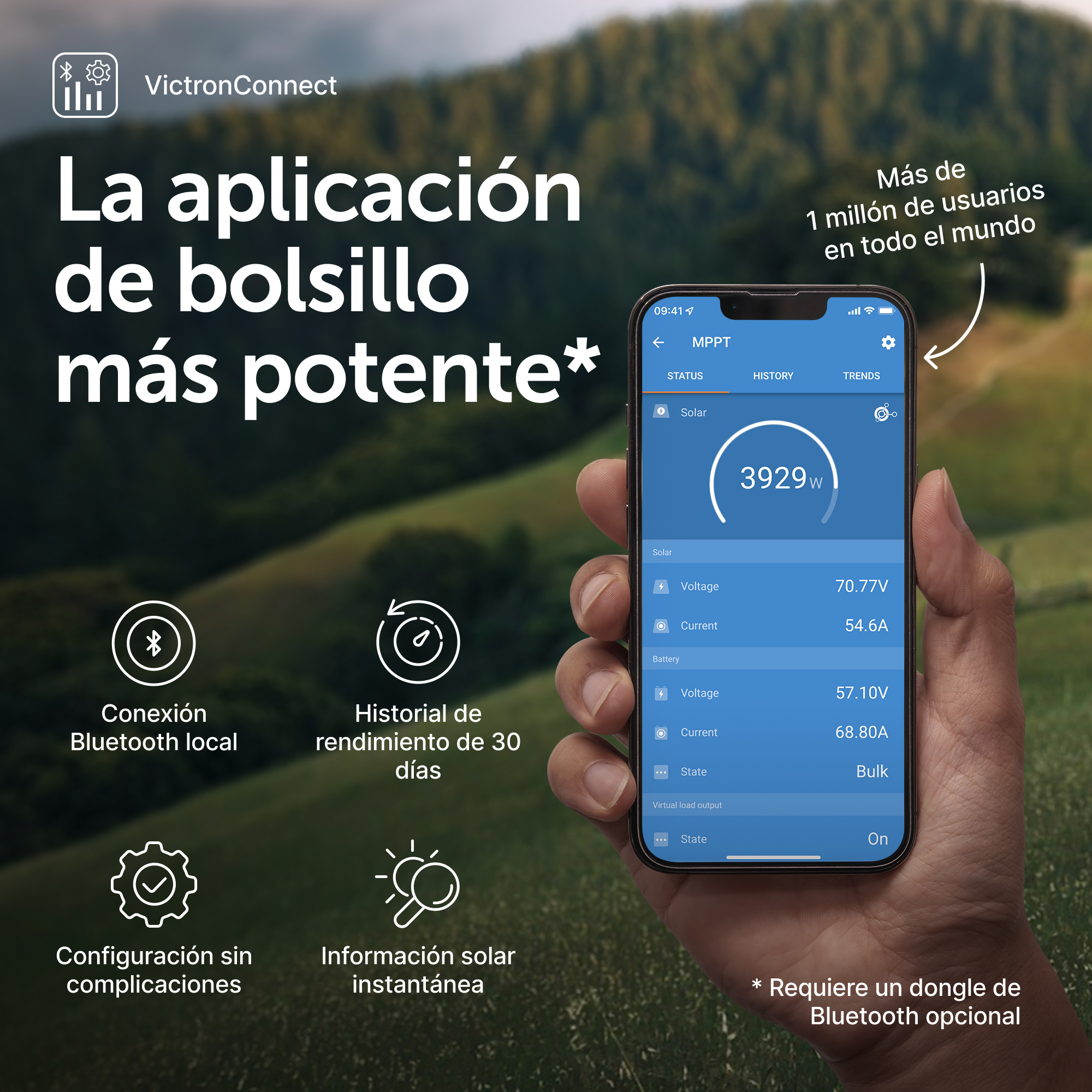 VictronConnect

La aplicación de bolsillo más potente*

Más de 1 millón de usuarios en todo el mundo

09:41

MPPT

STATUS HISTORY TRENDS

Solar

3929 W

Solar

Voltage 70.77V

Current 54.6A

Battery

Voltage 57.10V

Current 68.80A

State Bulk

Virtual load output

State On

Conexión Bluetooth local

Historial de rendimiento de 30 días

Configuración sin complicaciones

Información solar instantánea

* Requiere un dongle de Bluetooth opcional